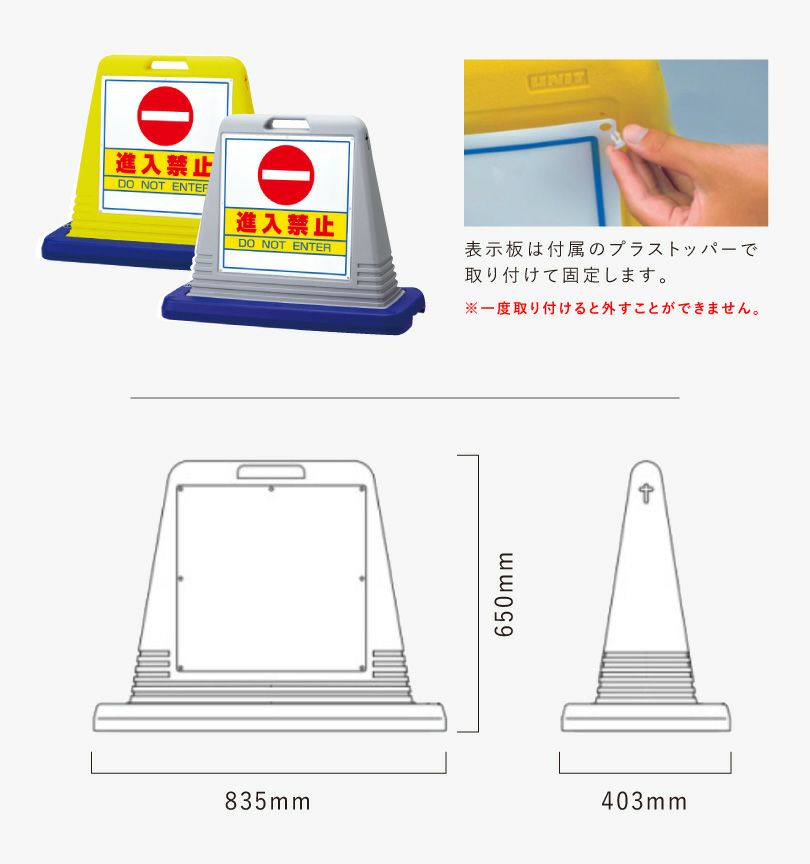 進入禁止
DO NOT ENTER

進入禁止
DO NOT ENTER

UNIT

表示板は付属のプラストッパーで取り付けて固定します。

※一度取り付けると外すことができません。

650mm

835mm

403mm