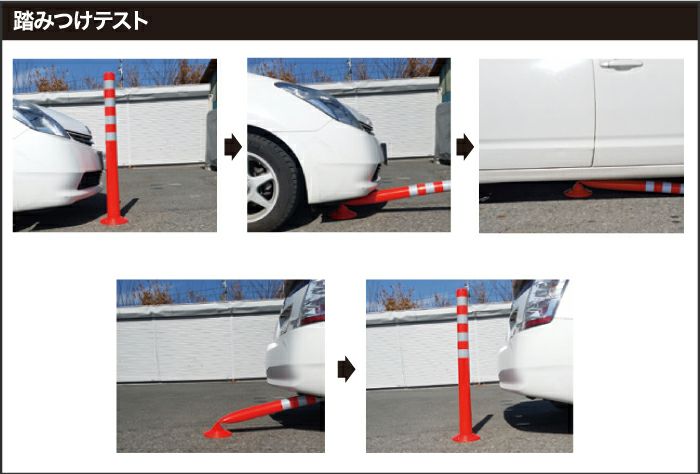 踏みつけテスト