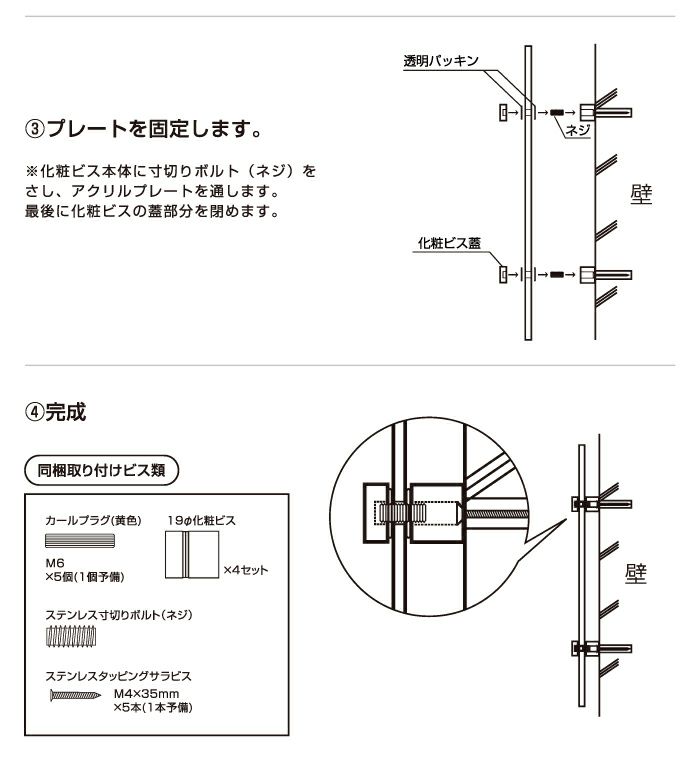 ③プレートを固定します。

※化粧ビス本体に寸切りボルト（ネジ）をさし、アクリルプレートを通します。
最後に化粧ビスの蓋部分を閉めます。

透明パッキン

ネジ

壁

化粧ビス蓋

④完成

同梱取り付けビス類

カールプラグ(黄色)

M6
×5個(1個予備)

19φ化粧ビス

×4セット

ステンレス寸切りボルト(ネジ)

ステンレスタッピングサラビス

M4×35mm
×5本(1本予備)

壁