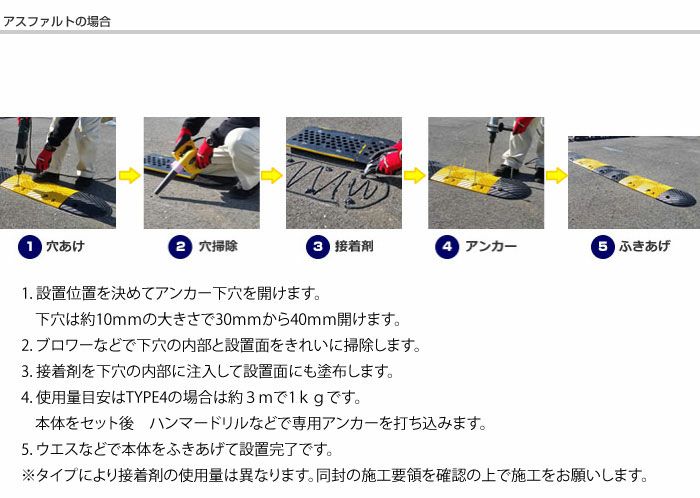 アスファルトの場合

1 穴あけ

2 穴掃除

3 接着剤

4 アンカー

5 ふきあげ

1. 設置位置を決めてアンカー下穴を開けます。
下穴は約10mmの大きさで30mmから40mm開けます。
2. ブロワーなどで下穴の内部と設置面をきれいに掃除します。
3. 接着剤を下穴の内部に注入して設置面にも塗布します。
4. 使用量目安はTYPE4の場合は約３mで1ｋｇです。
本体をセット後　ハンマードリルなどで専用アンカーを打ち込みます。
5. ウエスなどで本体をふきあげて設置完了です。
※タイプにより接着剤の使用量は異なります。同封の施工要領を確認の上で施工をお願いします。