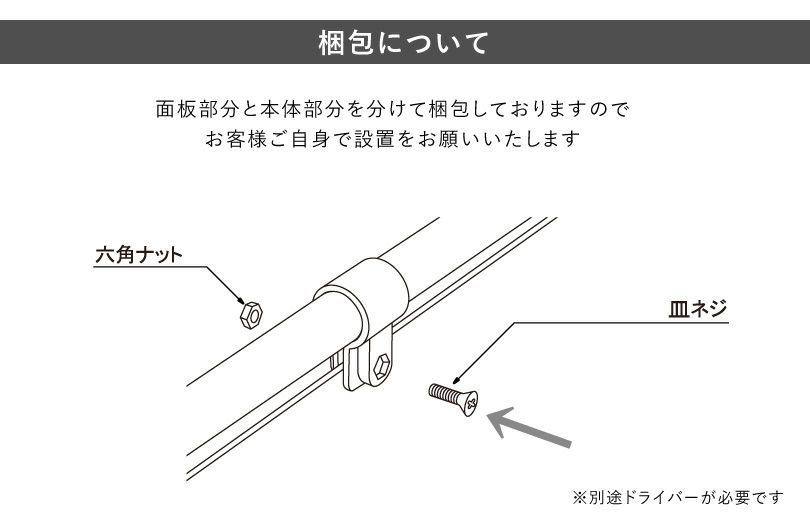 梱包について

面板部分と本体部分を分けて梱包しておりますので
お客様ご自身で設置をお願いいたします

六角ナット

皿ネジ

※別途ドライバーが必要です