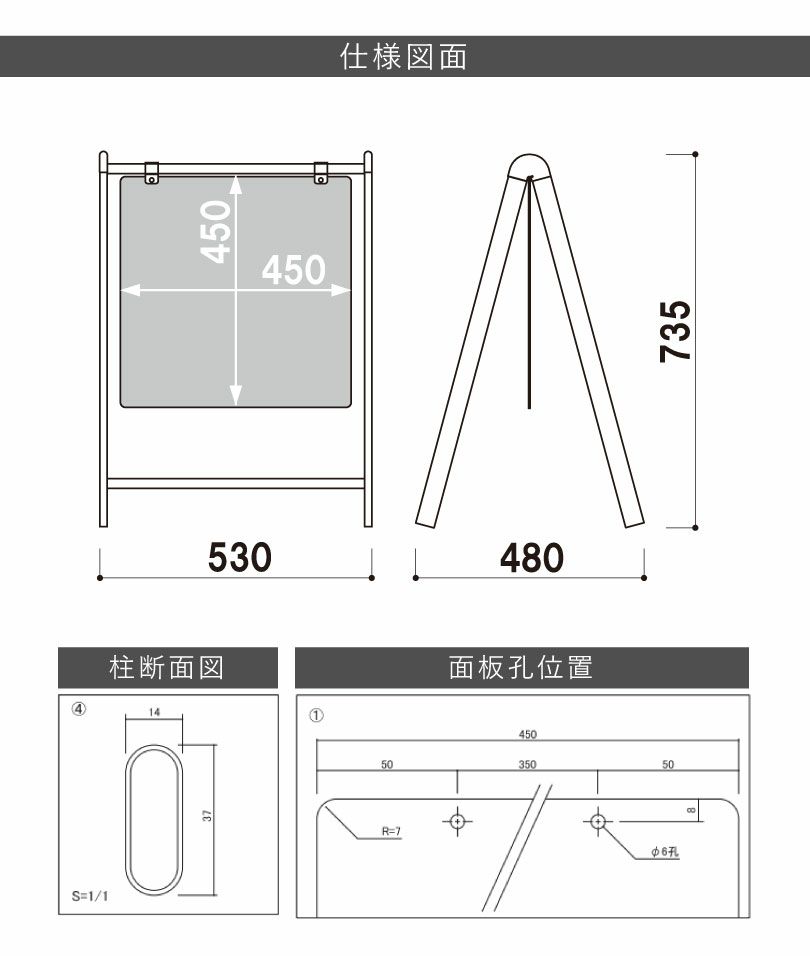 仕様図面

450

450

735

530

480

柱断面図

④

14

37

S=1/1

面板孔位置

①

450

50

350

50

8

R=7

φ6孔