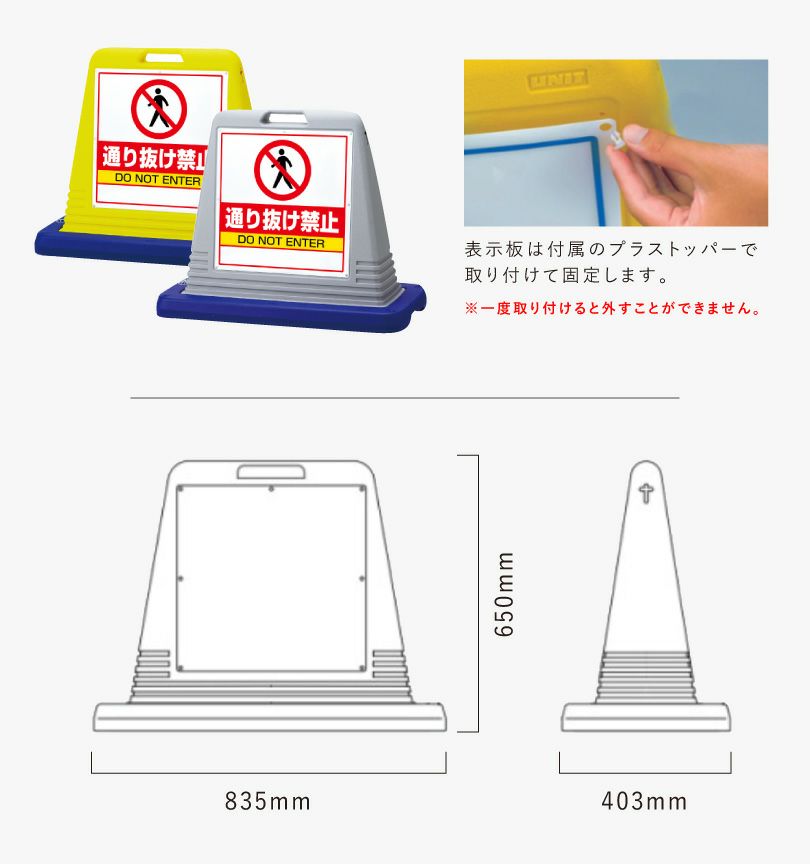 通り抜け禁止
DO NOT ENTER

通り抜け禁止
DO NOT ENTER

UNIT

表示板は付属のプラストッパーで取り付けて固定します。
※一度取り付けると外すことができません。

650mm

835mm

403mm