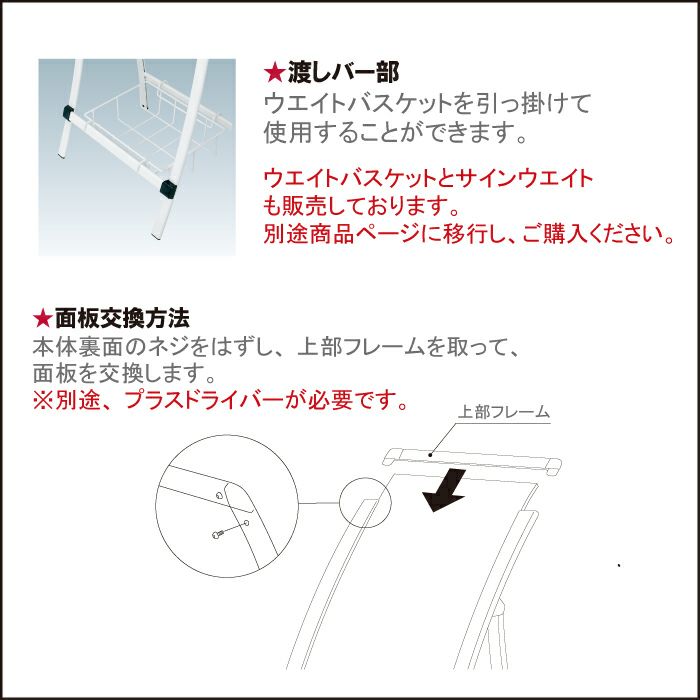 ★渡しバー部
ウエイトバスケットを引っ掛けて使用することができます。

ウエイトバスケットとサインウエイトも販売しております。
別途商品ページに移行し、ご購入ください。

★面板交換方法
本体裏面のネジをはずし、上部フレームを取って、面板を交換します。
※別途、プラスドライバーが必要です。

上部フレーム