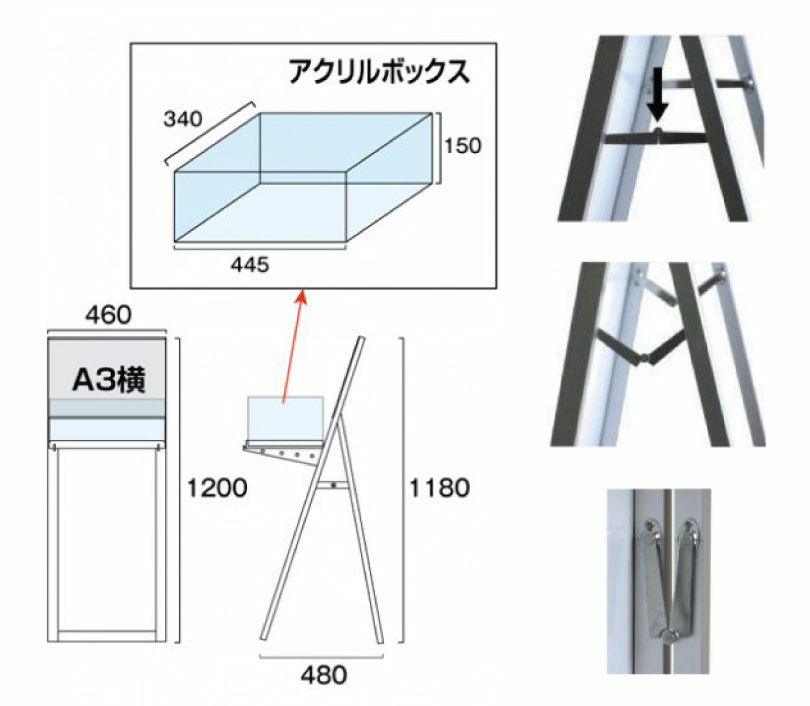 アクリルボックス

340

150

445

460

A3横

1200

1180

480