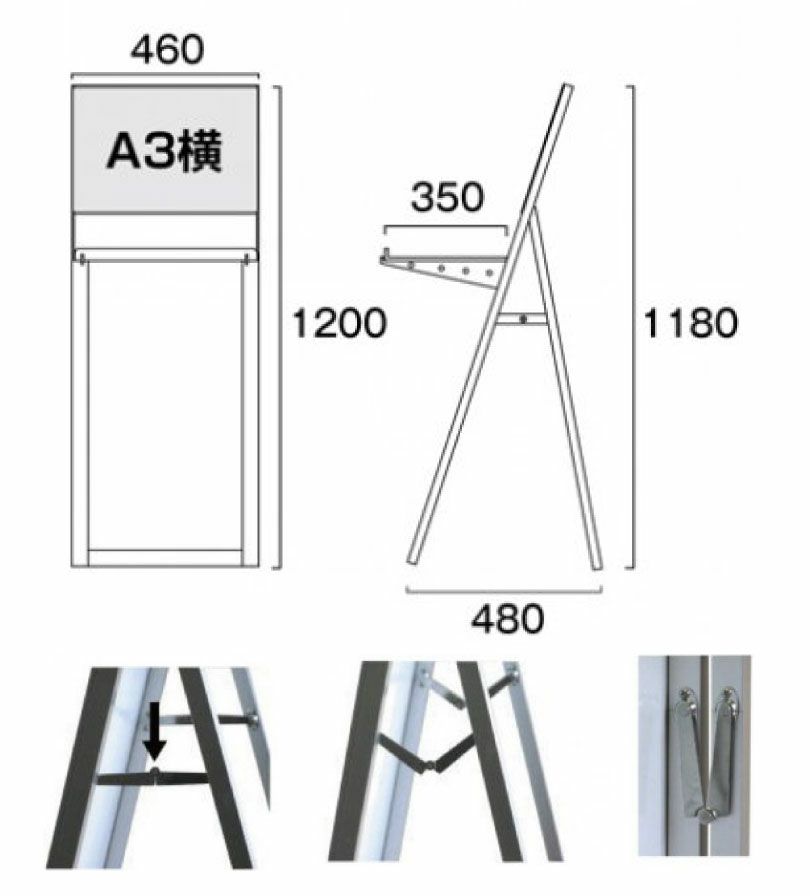 460

A3横

1200

350

1180

480