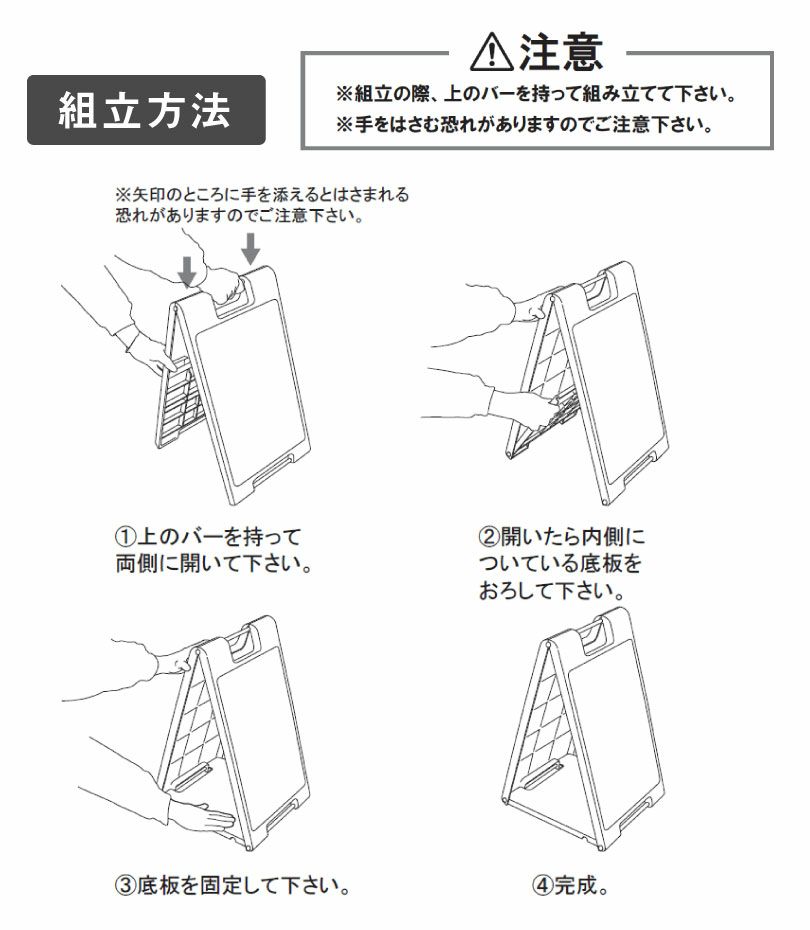 組立方法

⚠注意
※組立の際、上のバーを持って組み立てて下さい。
※手をはさむ恐れがありますのでご注意下さい。

※矢印のところに手を添えるとはさまれる恐れがありますのでご注意下さい。

①上のバーを持って両側に開いて下さい。

②開いたら内側についている底板をおろして下さい。

③底板を固定して下さい。

④完成。