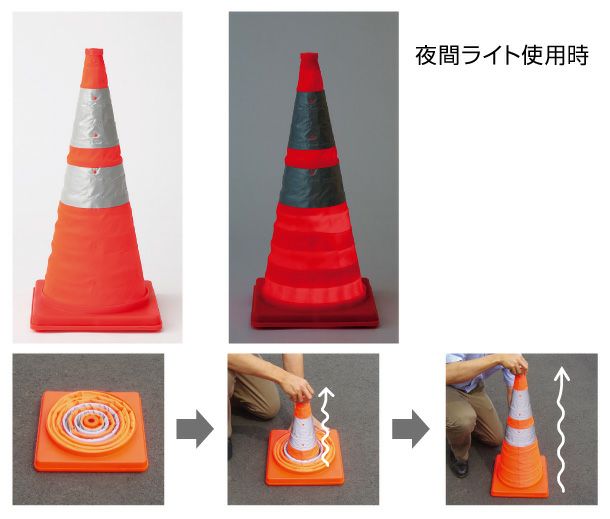 夜間ライト使用時