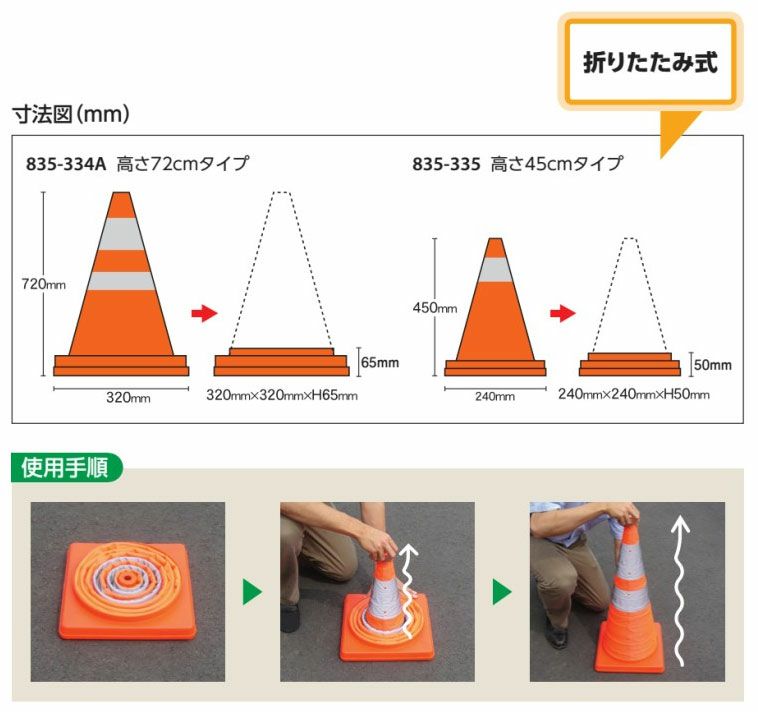 折りたたみ式

寸法図(mm)

835-334A 高さ72cmタイプ

720mm

320mm

65mm

320mm×320mm×H65mm

835-335 高さ45cmタイプ

450mm

240mm

50mm

240mm×240mm×H50mm

使用手順