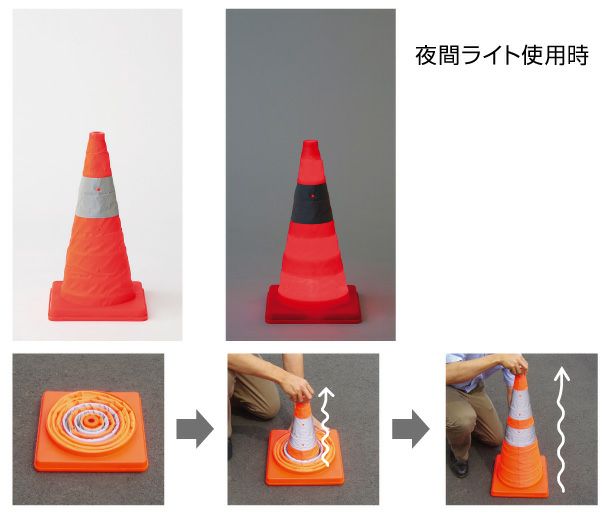 夜間ライト使用時