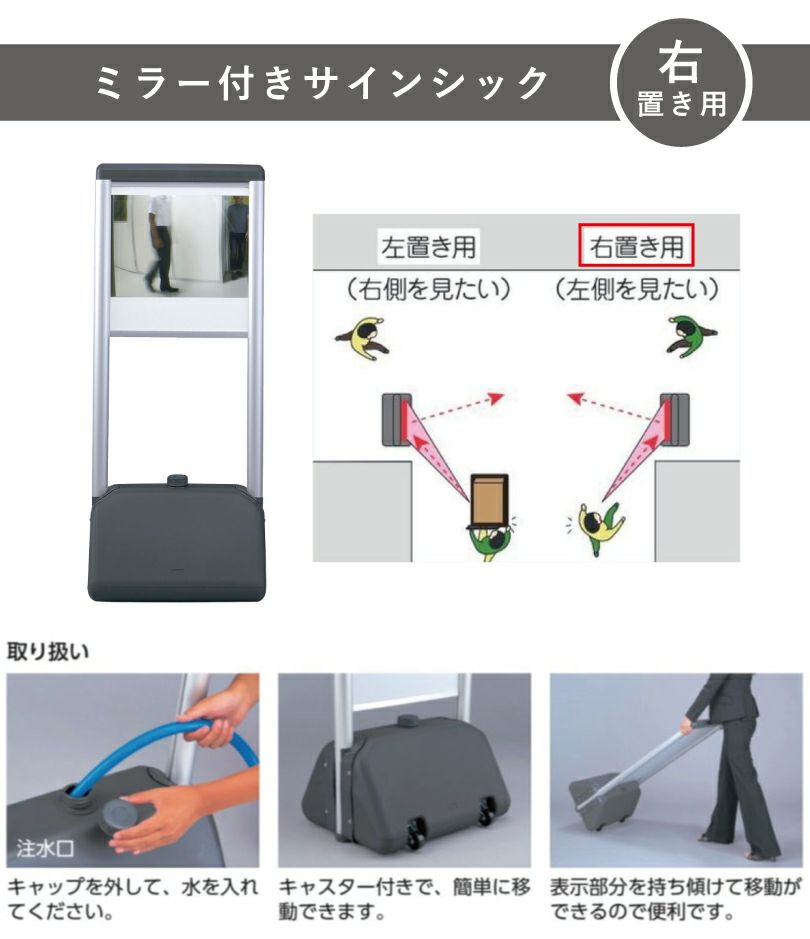 ミラー付きサインシック

右
置き用

左置き用
(右側を見たい)

右置き用
(左側を見たい)

取り扱い

注水口

キャップを外して、水を入れてください。

キャスター付きで、簡単に移動できます。

表示部分を持ち傾けて移動ができるので便利です。