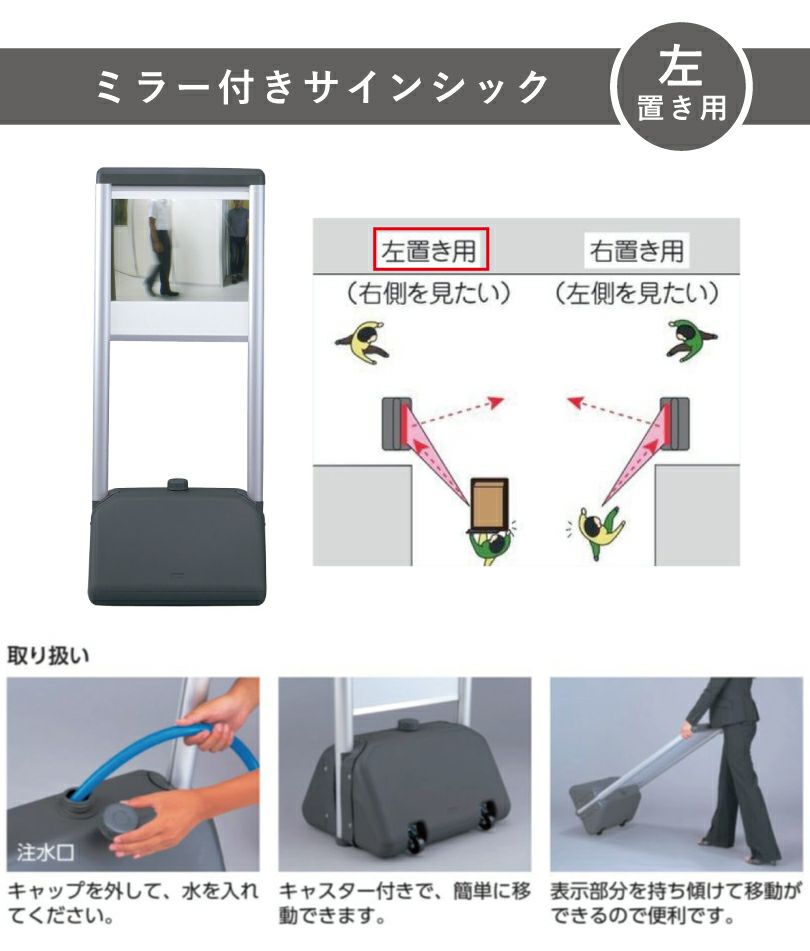 ミラー付きサインシック

左
置き用

左置き用
（右側を見たい）

右置き用
（左側を見たい）

取り扱い

注水口

キャップを外して、水を入れてください。

キャスター付きで、簡単に移動できます。

表示部分を持ち傾けて移動ができるので便利です。