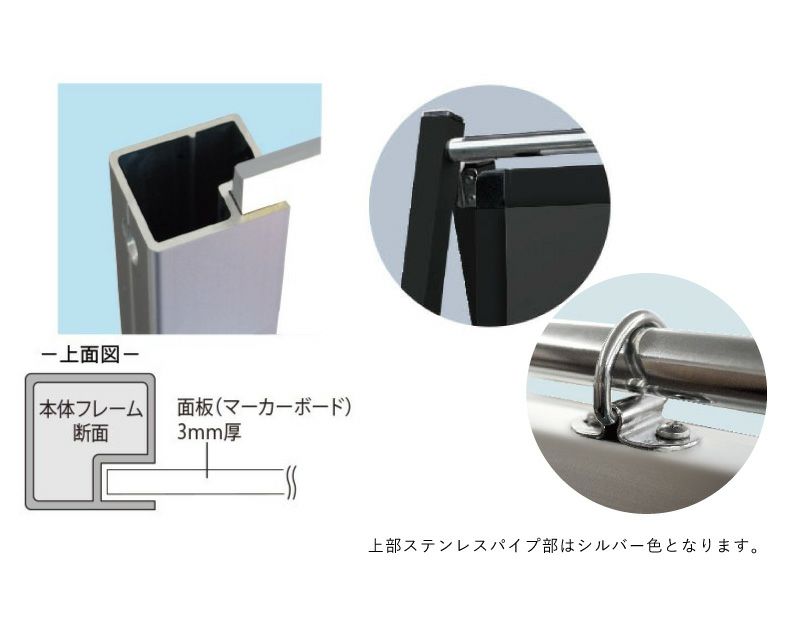 ー上面図ー

本体フレーム
断面

面板（マーカーボード）
3mm厚

上部ステンレスパイプ部はシルバー色となります。