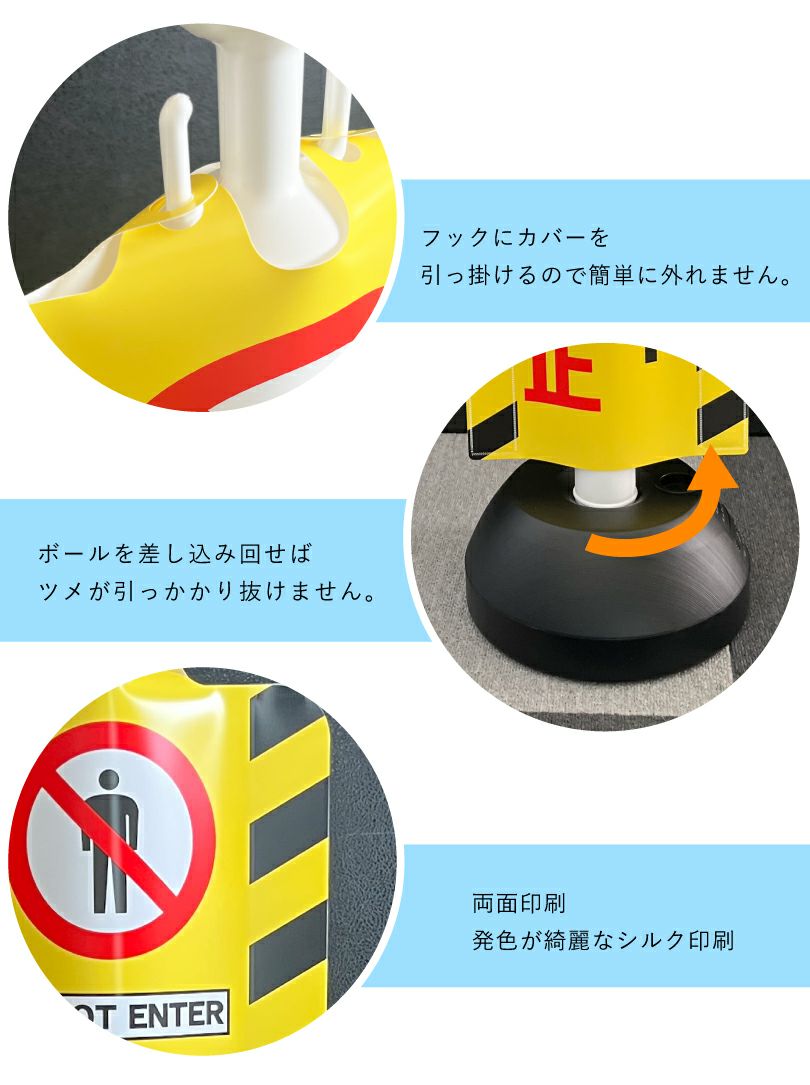 フックにカバーを
引っ掛けるので簡単に外れません。

止

ポールを差し込み回せば
ツメが引っかかり抜けません。

OT ENTER

両面印刷
発色が綺麗なシルク印刷