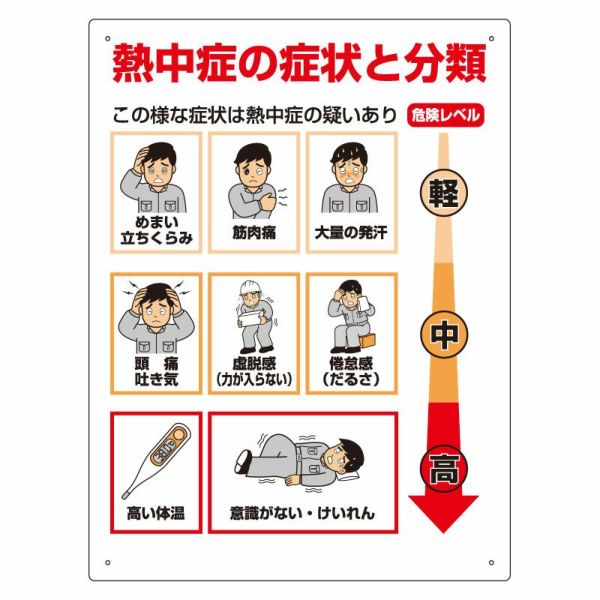 熱中症の症状と分類

この様な症状は熱中症の疑いあり

危険レベル

めまい
立ちくらみ

筋肉痛

大量の発汗

軽

頭　痛
吐き気

虚脱感
(力が入らない)

倦怠感
(だるさ)

中

38.0

高い体温

意識がない・けいれん

高